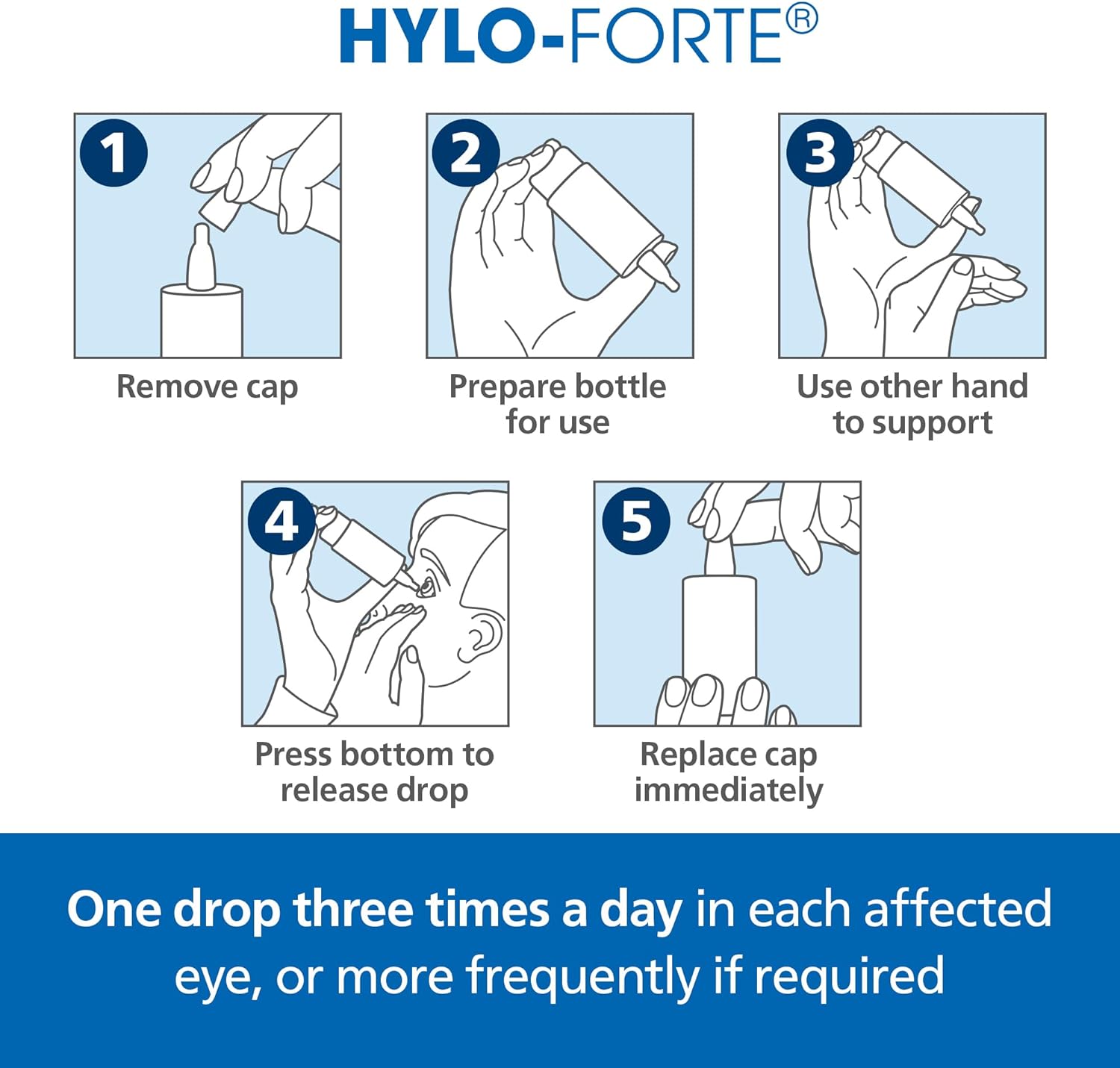 HYLO-FORTE®

1
Remove cap

2
Prepare bottle for use

3
Use other hand to support

4
Press bottom to release drop

5
Replace cap immediately

One drop three times a day in each affected eye, or more frequently if required