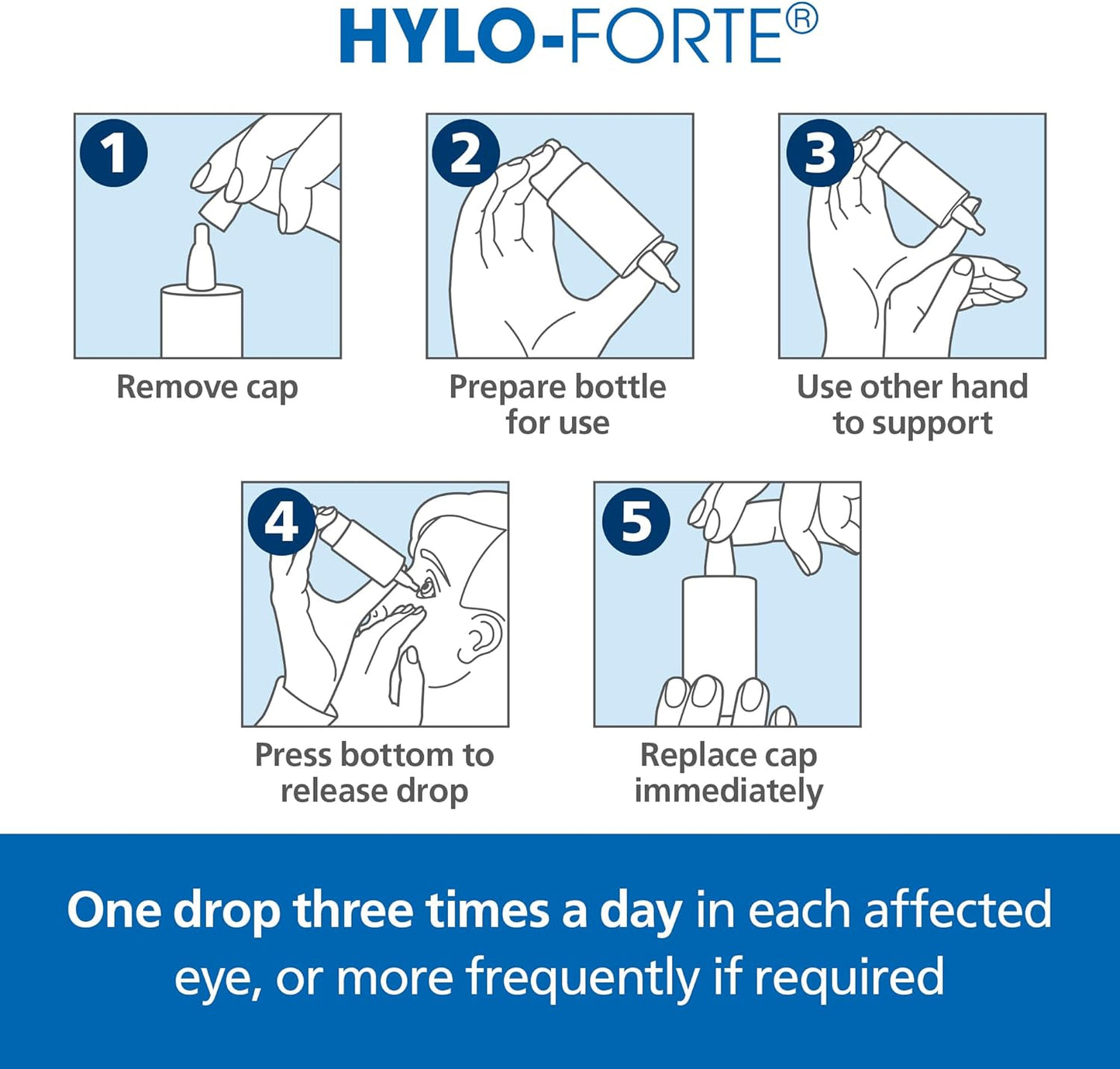 HYLO-FORTE®

1
Remove cap

2
Prepare bottle for use

3
Use other hand to support

4
Press bottom to release drop

5
Replace cap immediately

One drop three times a day in each affected eye, or more frequently if required